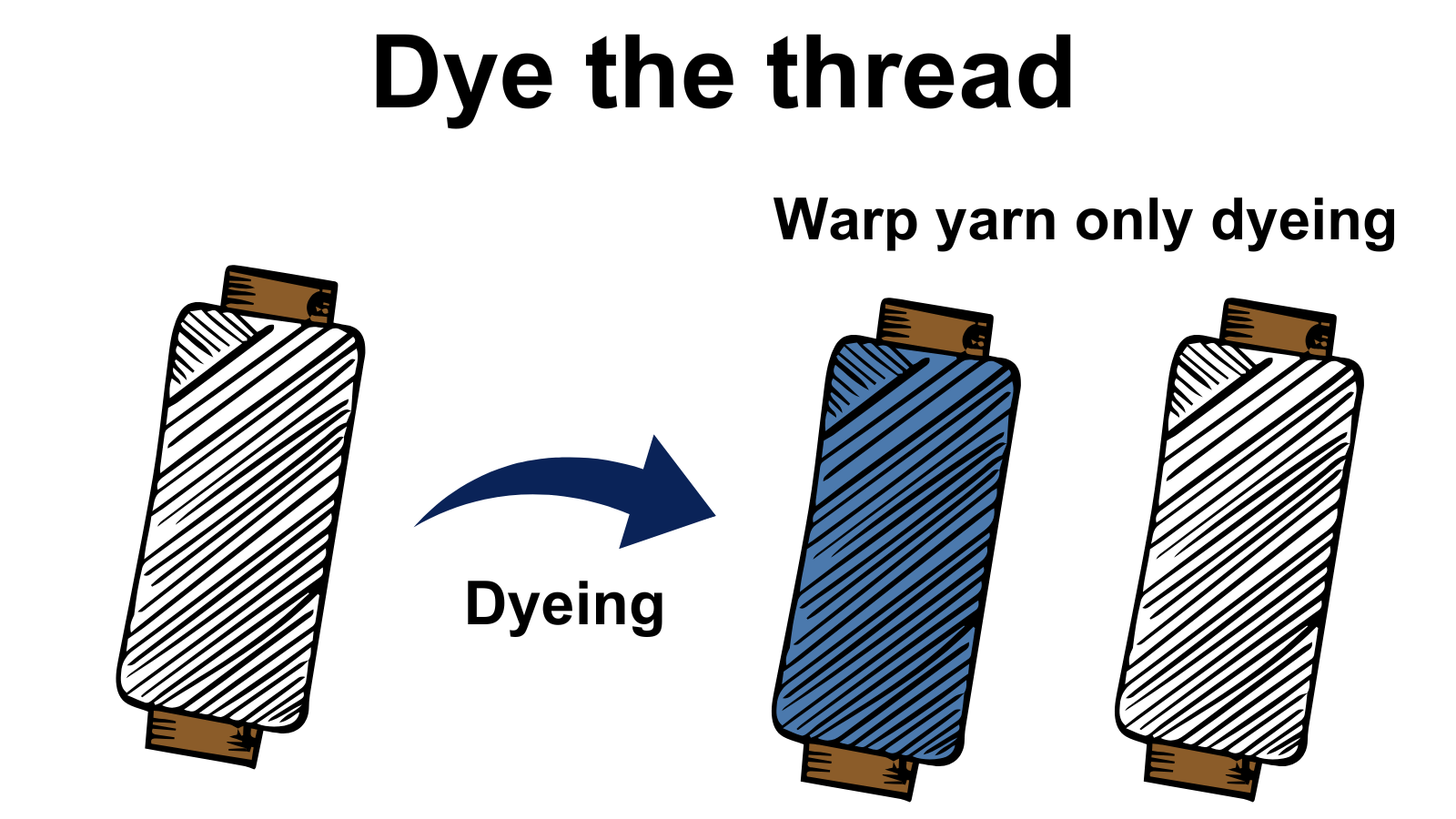 Dye the thread

Warp yarn only dyeing

Dyeing